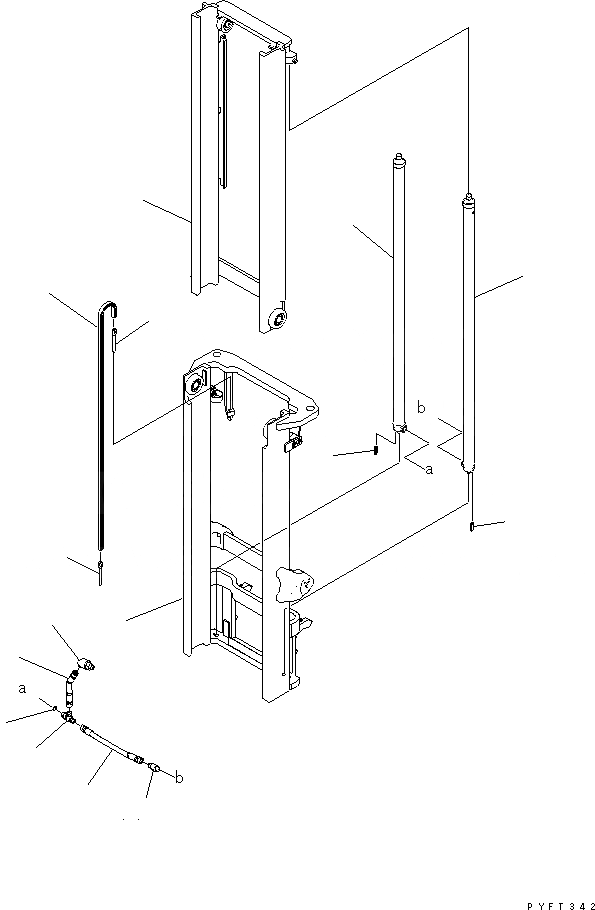 b
a
a
b
PYFT342