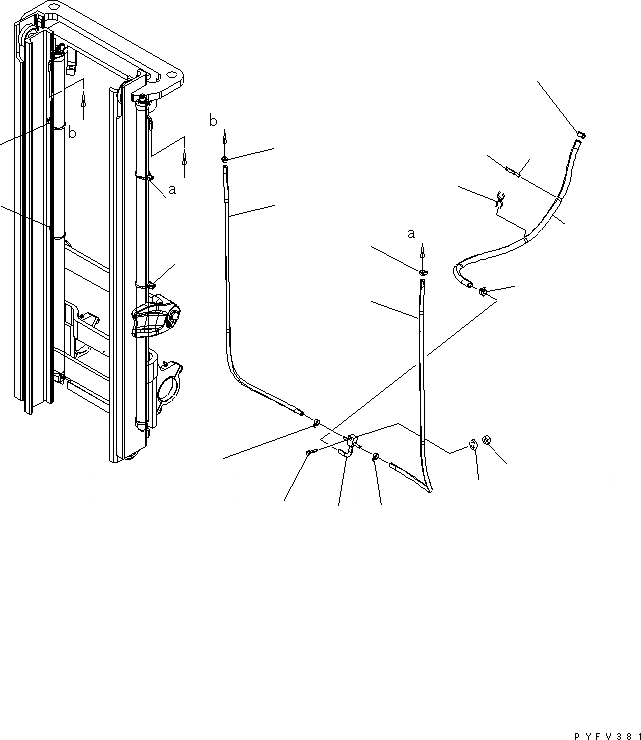 b
a
b
a
PYFV381