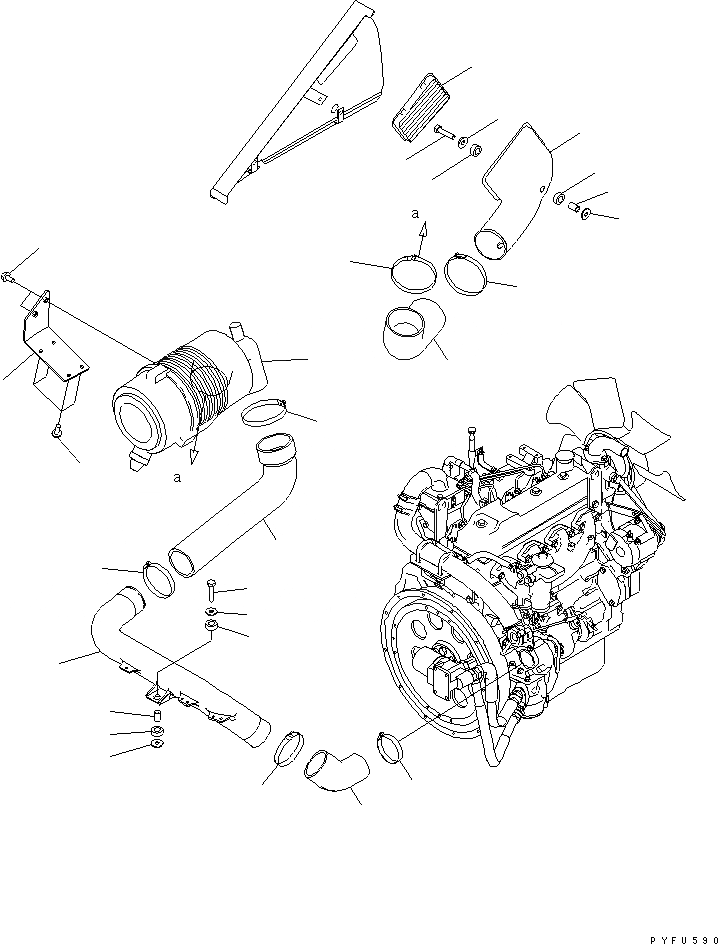 a

a

PYFU590