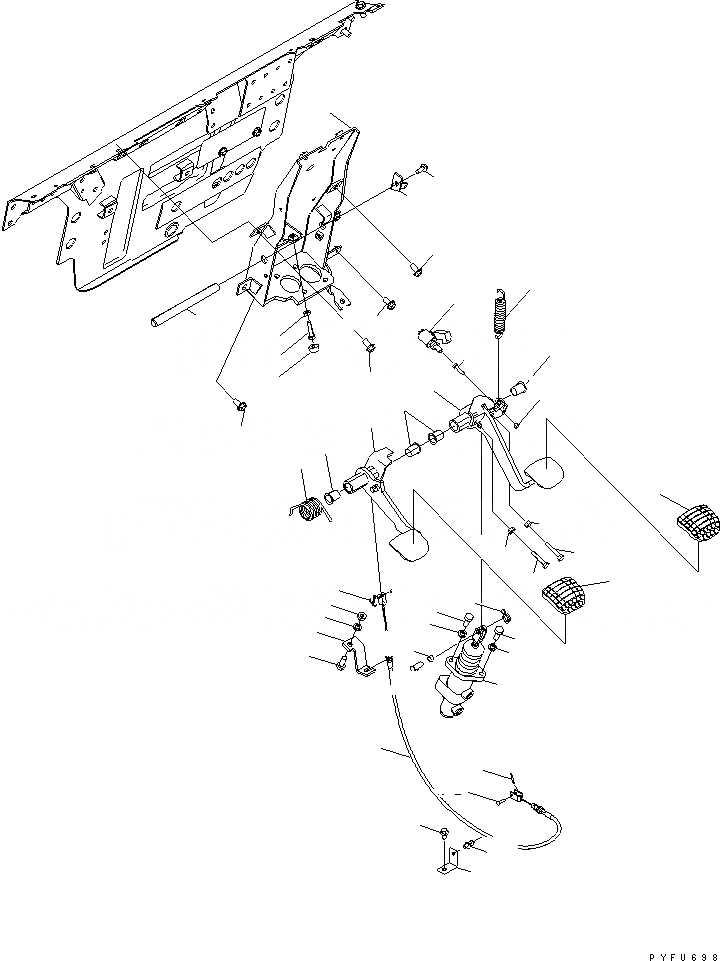 PYFU698