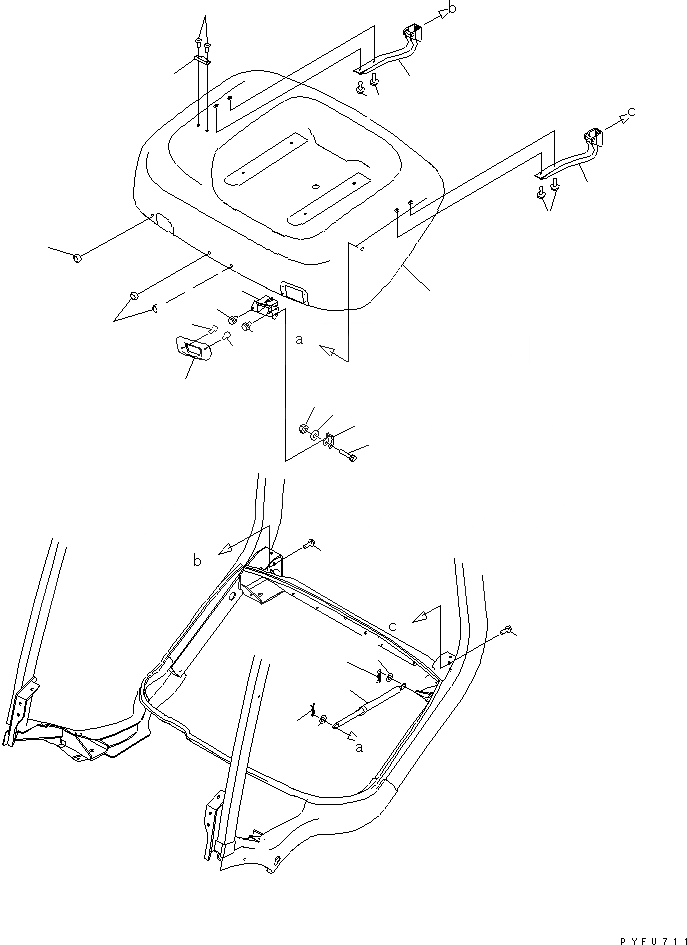 b
c
a
b
c
a
PYFU711