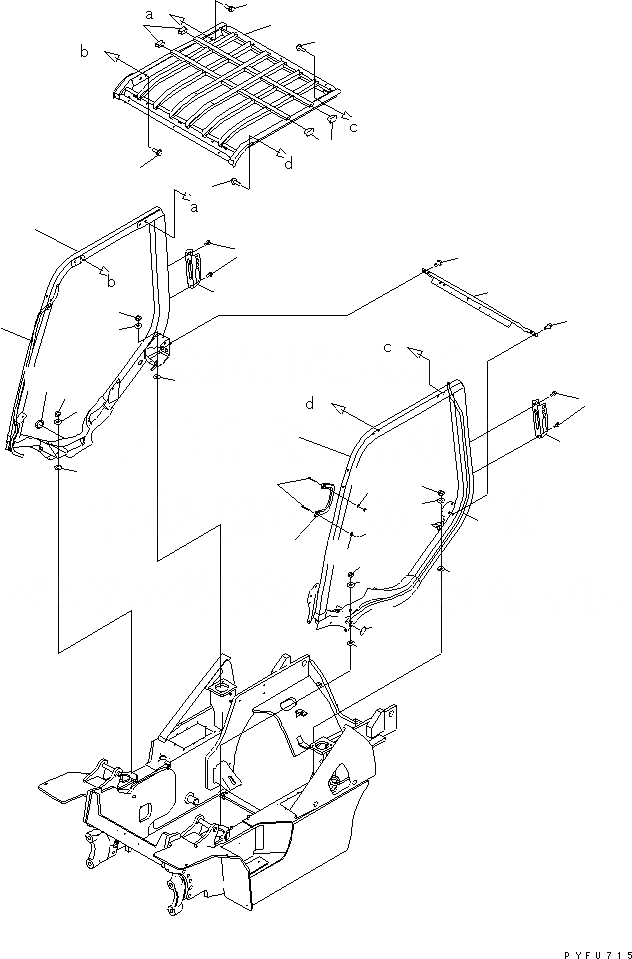 a
b
c
d
a
b
c
d
PYFU715