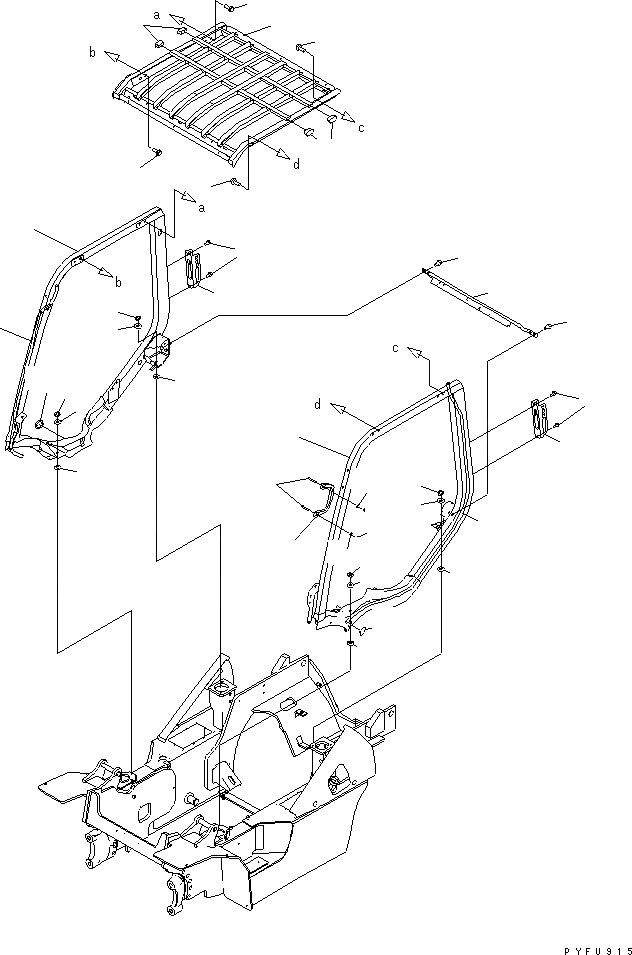 a
b
c
d
a
b
c
d
PYFU915