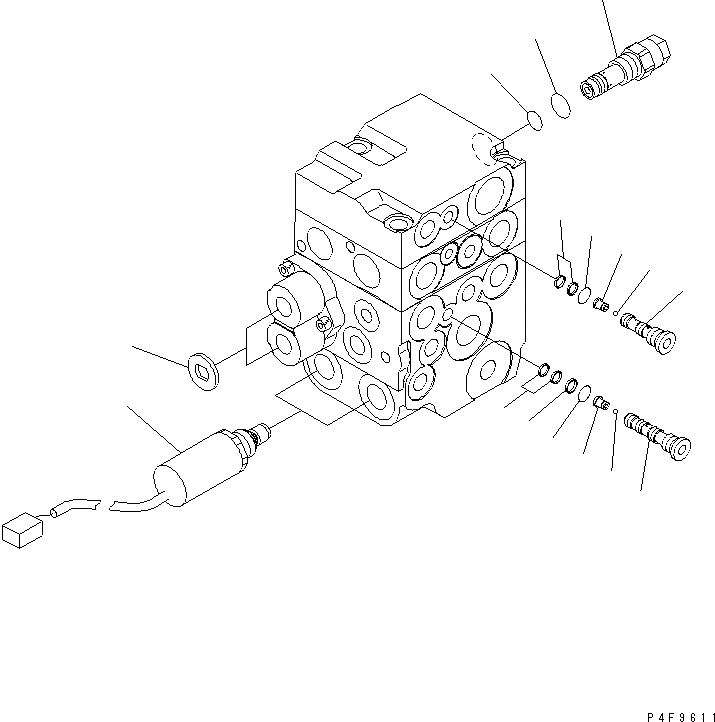 P4F9611