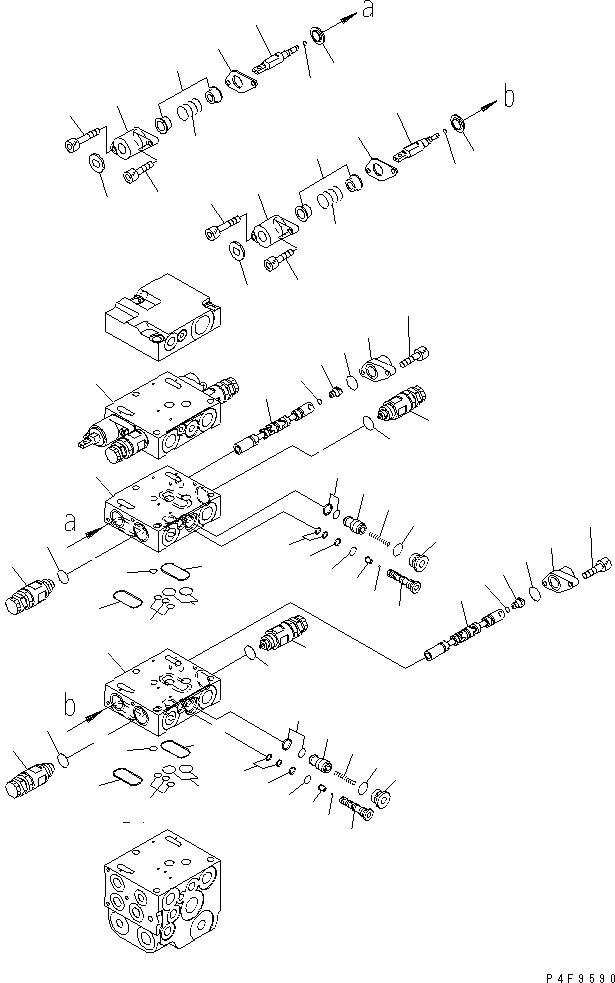 a
b
a
b
P4F9590