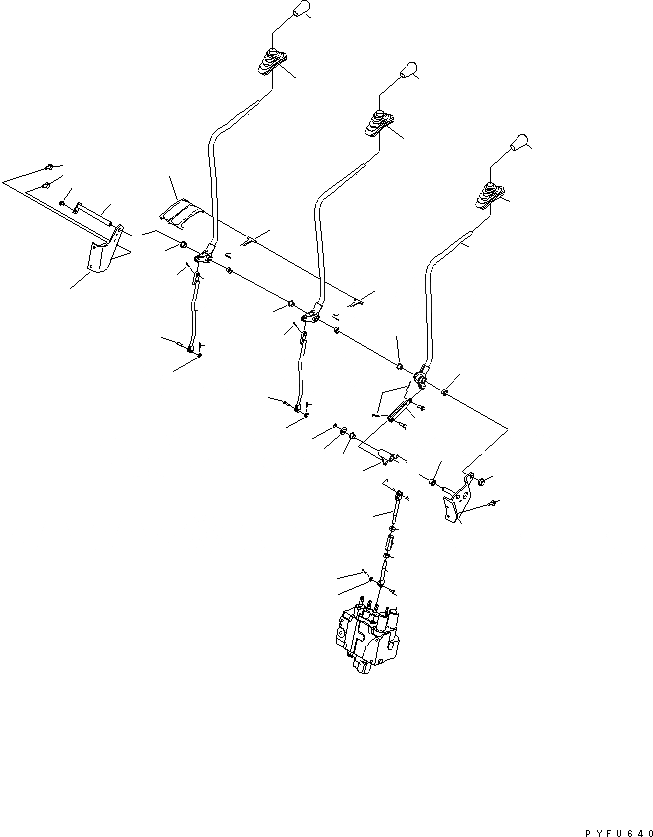 PYFU640