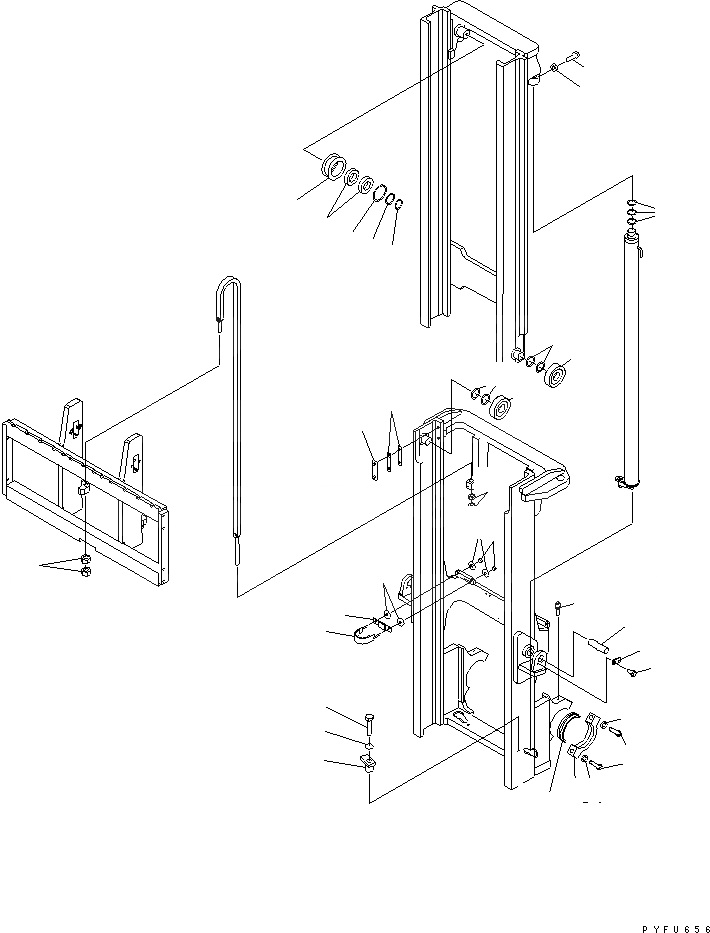 PYFU656