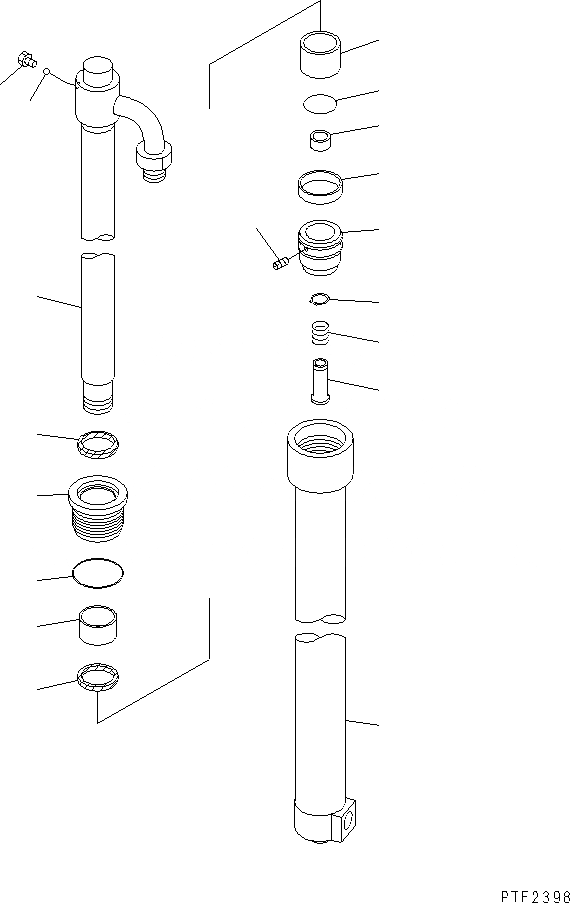 PTF2398