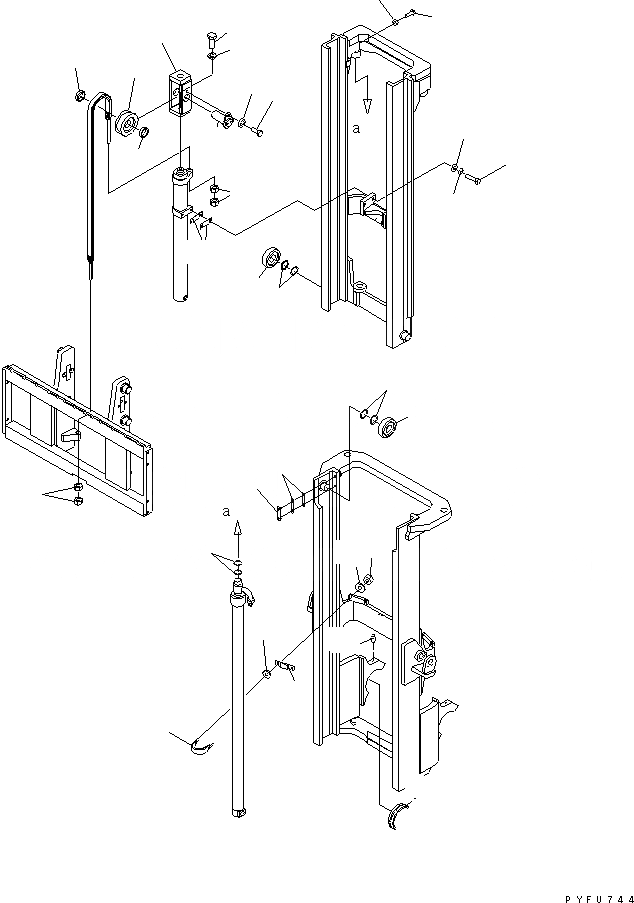 a

a

PYFU744