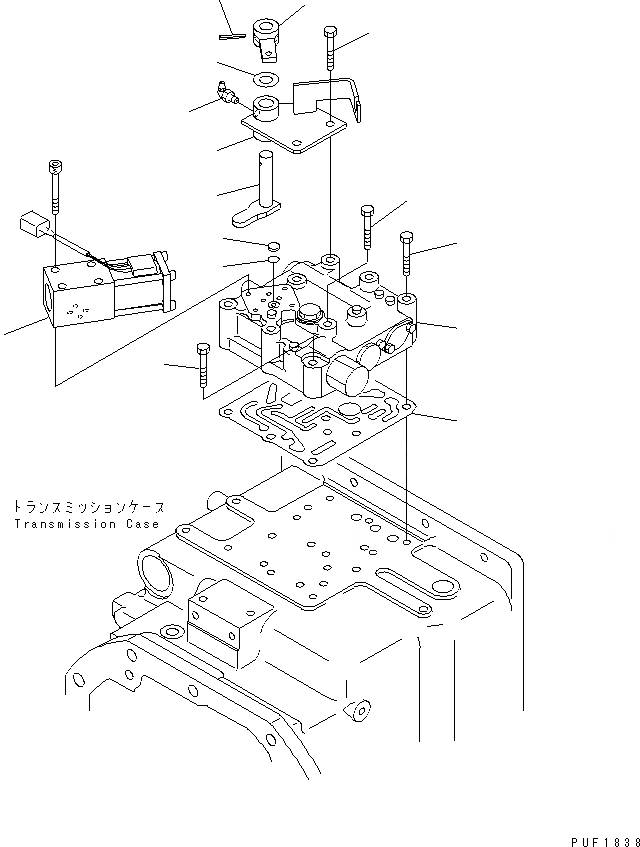 トランスミッションケース
Transmission Case

PUF1838