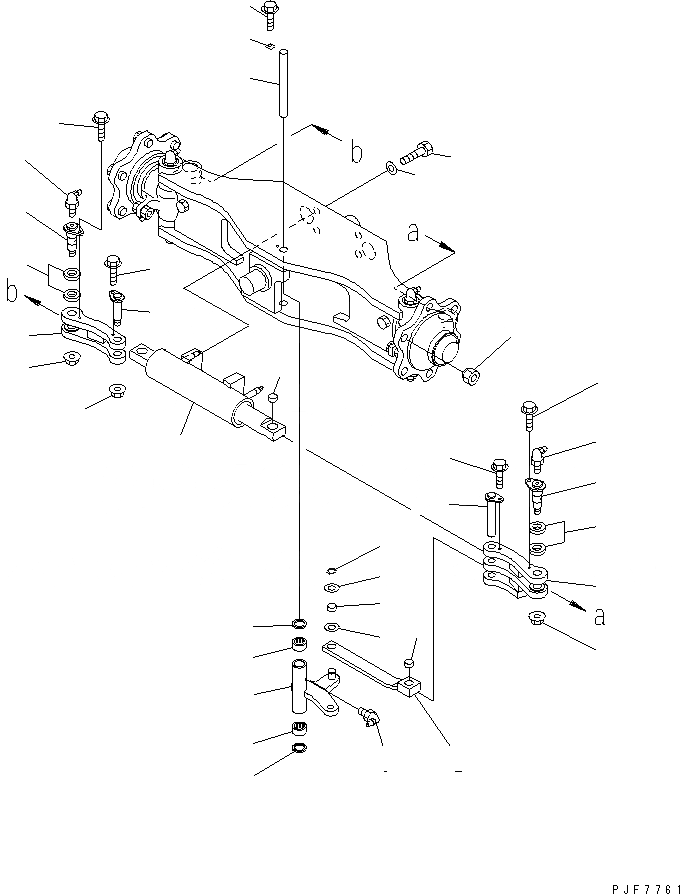 b
a
b
a
PJF7761