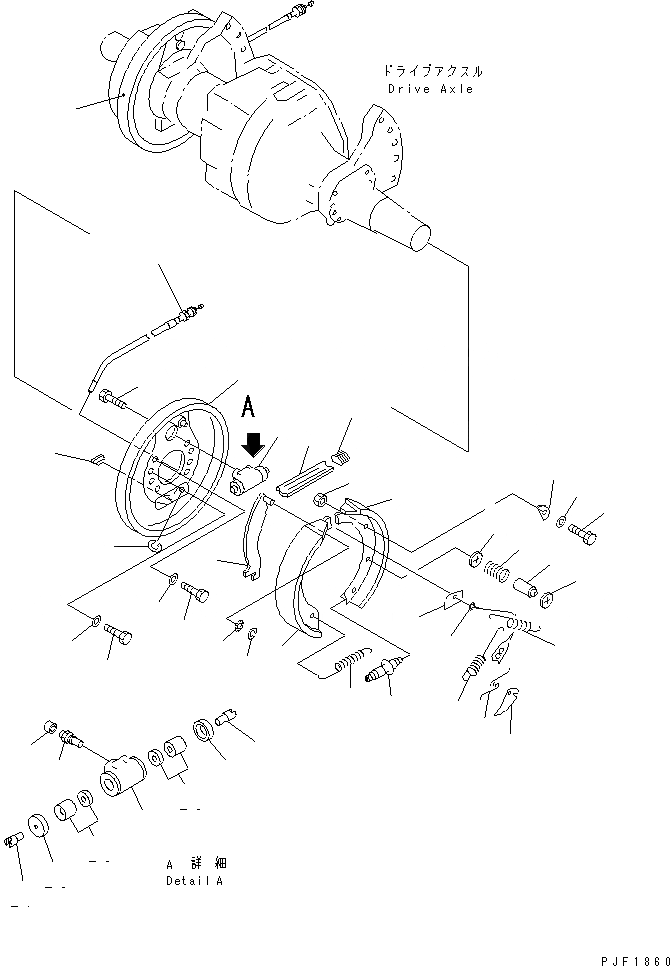 ドライブアクスル
Drive Axle

A

A 詳細
Detail A

PJF1860