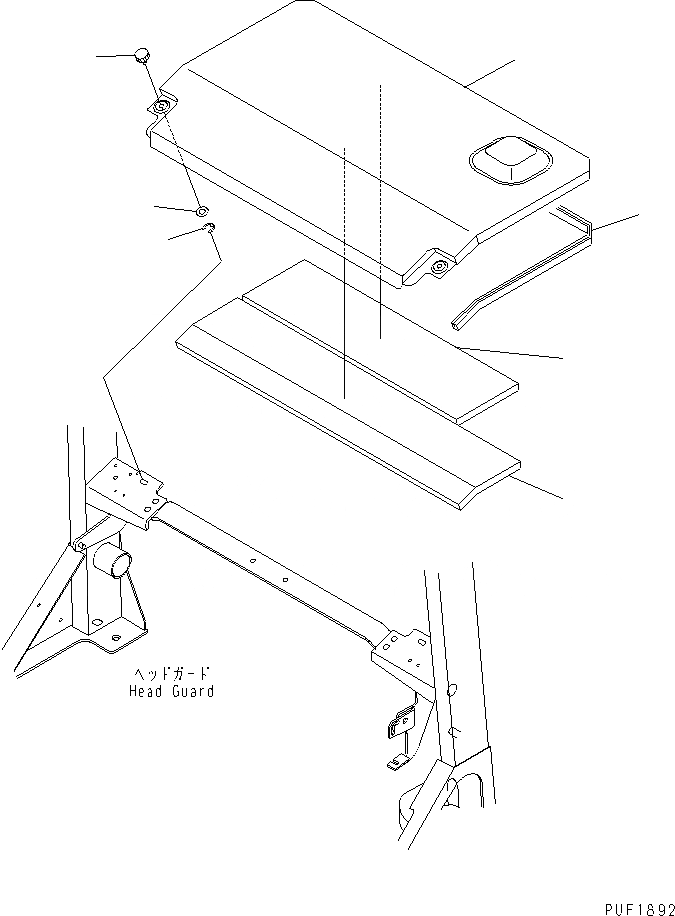 ヘッドガード
Head Guard

PUF1892