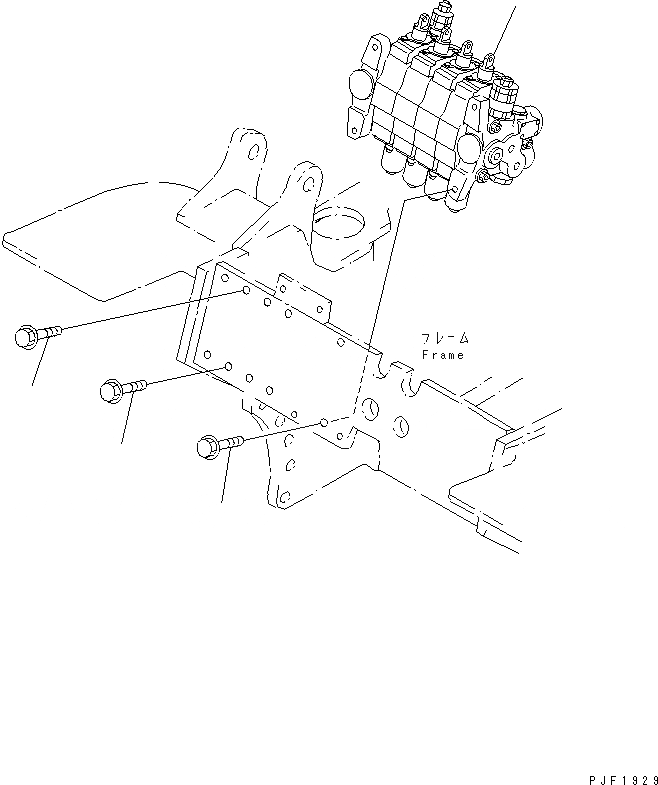 フレーム
Frame

PJF1929