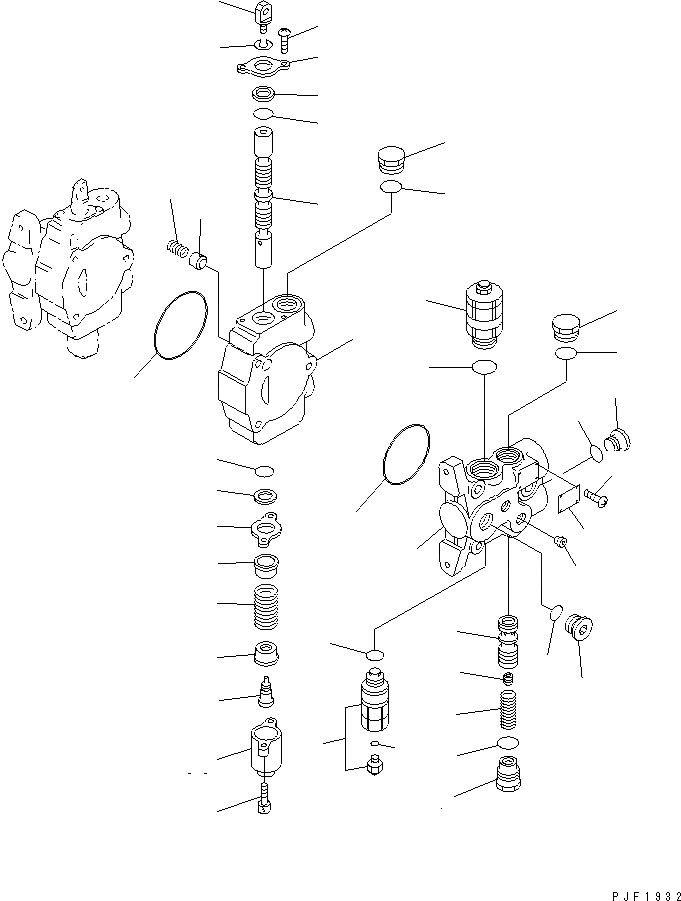 PJF1932