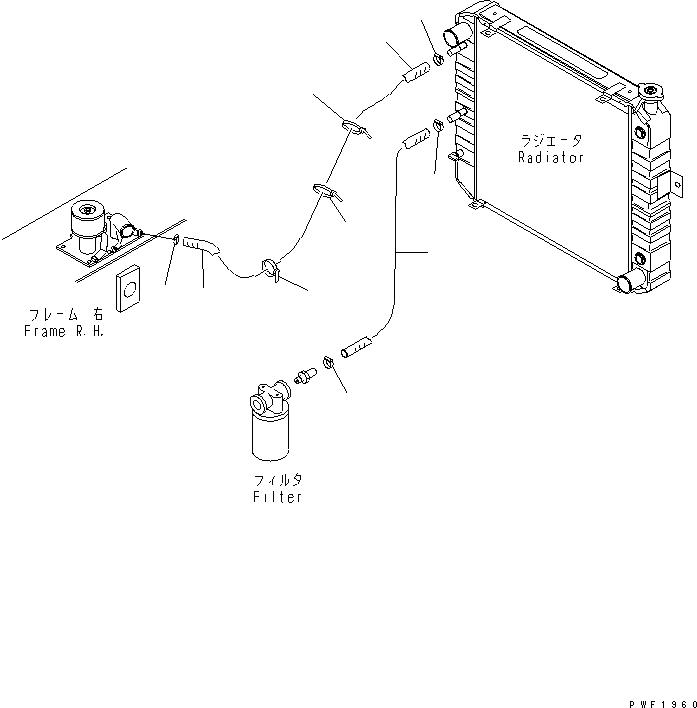 ラジエータ
Radiator

フレーム 右
Frame R.H.

フィルタ
Filter

PWF1960