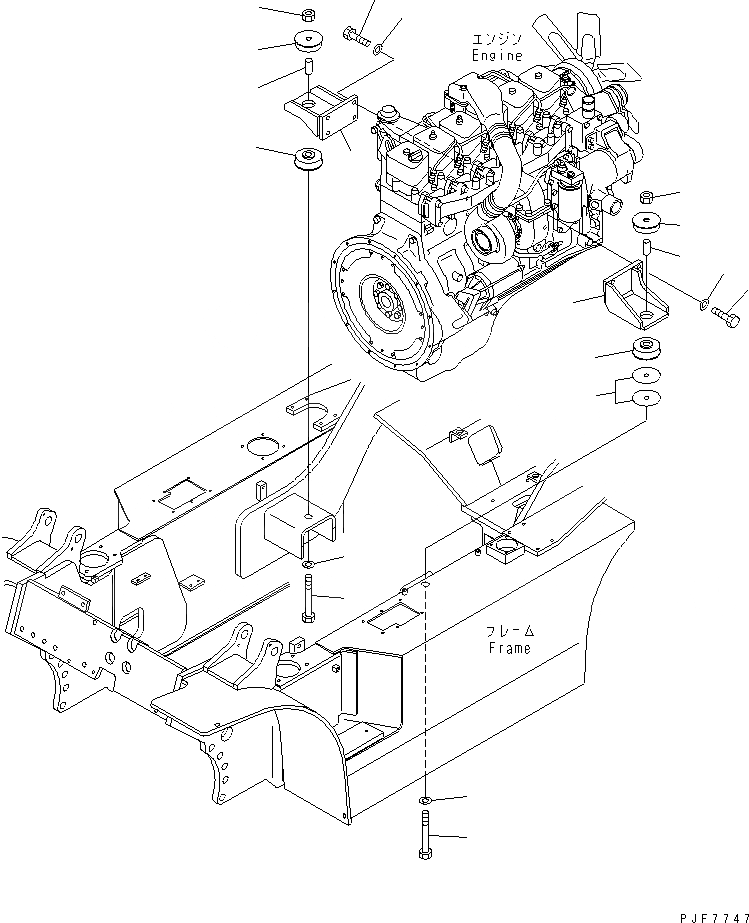 エンジン
Engine

フレーム
Frame

PJF7747