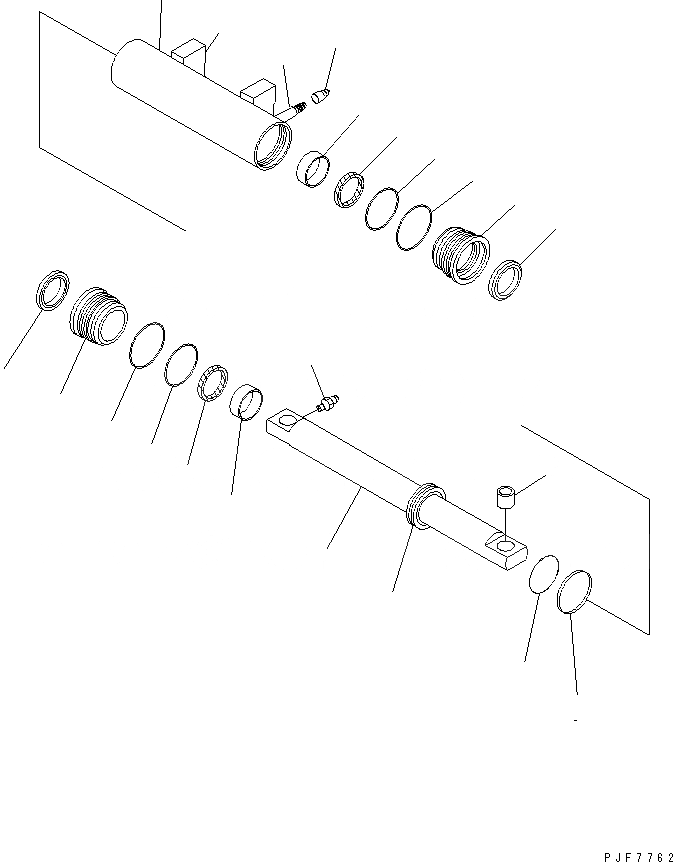 PJF7762