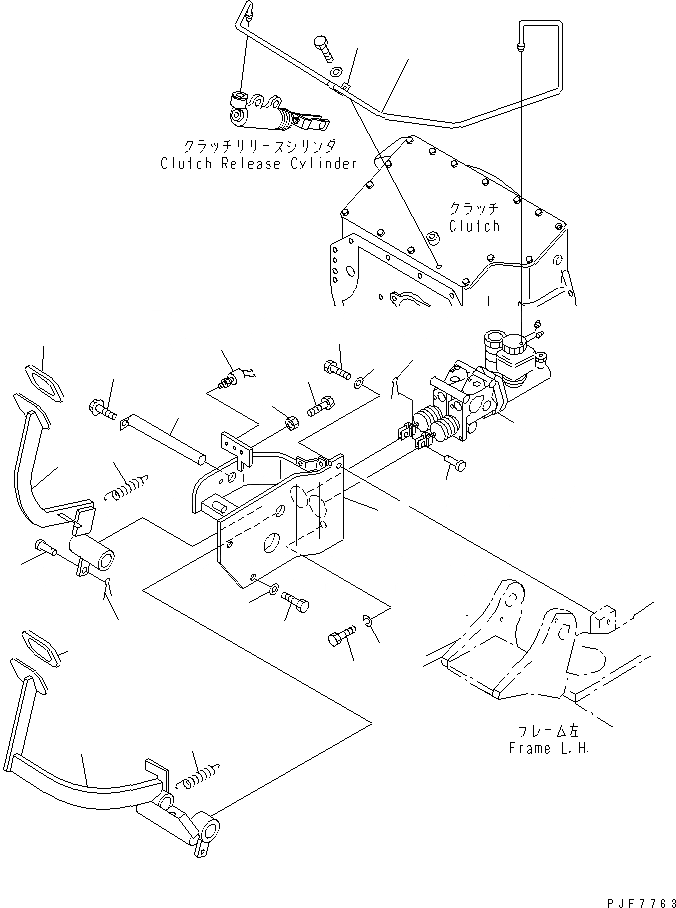 クラッチリリースシリンダ
Clutch Release Cylinder

クラッチ
Clutch

フレーム左
Frame L.H.

PJF7763