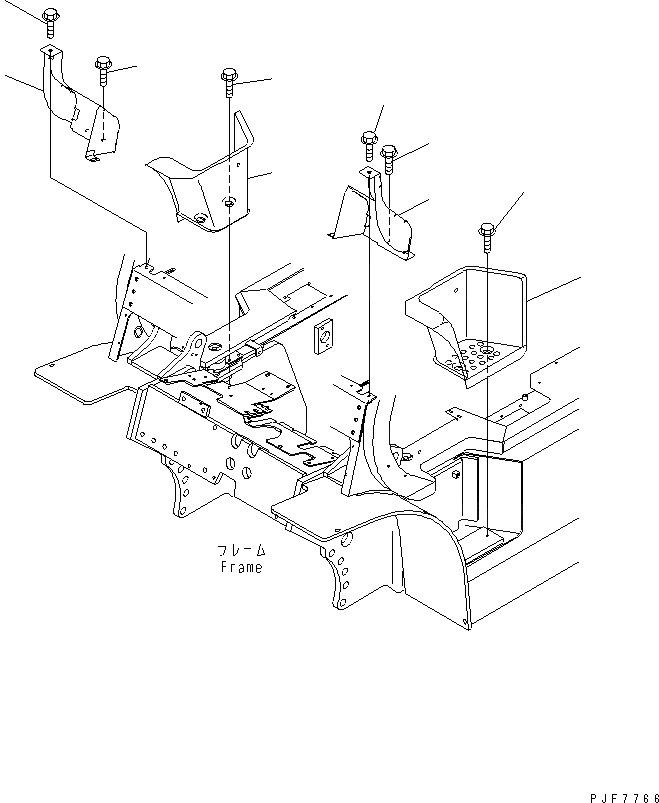 フレーム
Frame

PJF7766