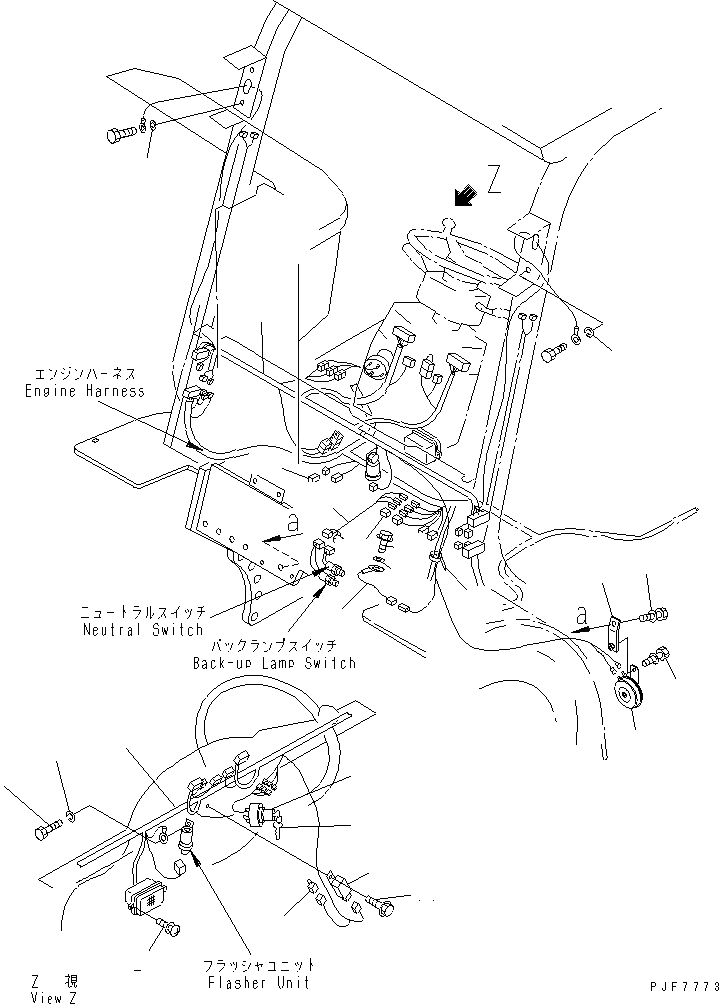 Z

エンジンハーネス
Engine Harness

a

ニュートラルスイッチ
Neutral Switch

バックランプスイッチ
Back-up Lamp Switch

a

フラッシャユニット
Flasher Unit

Z 視
View Z

PJF7773