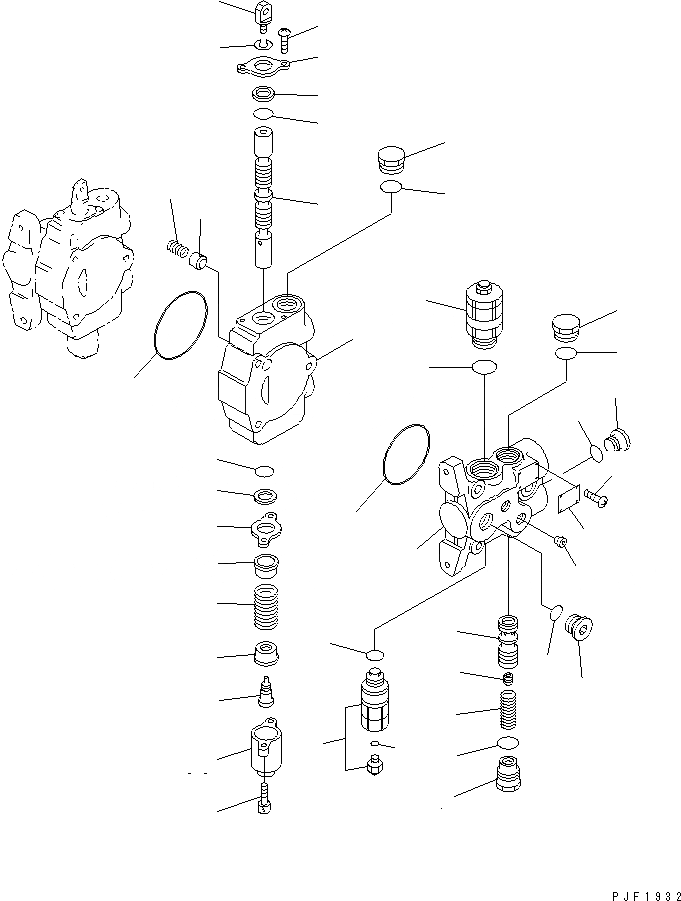 PJF1932