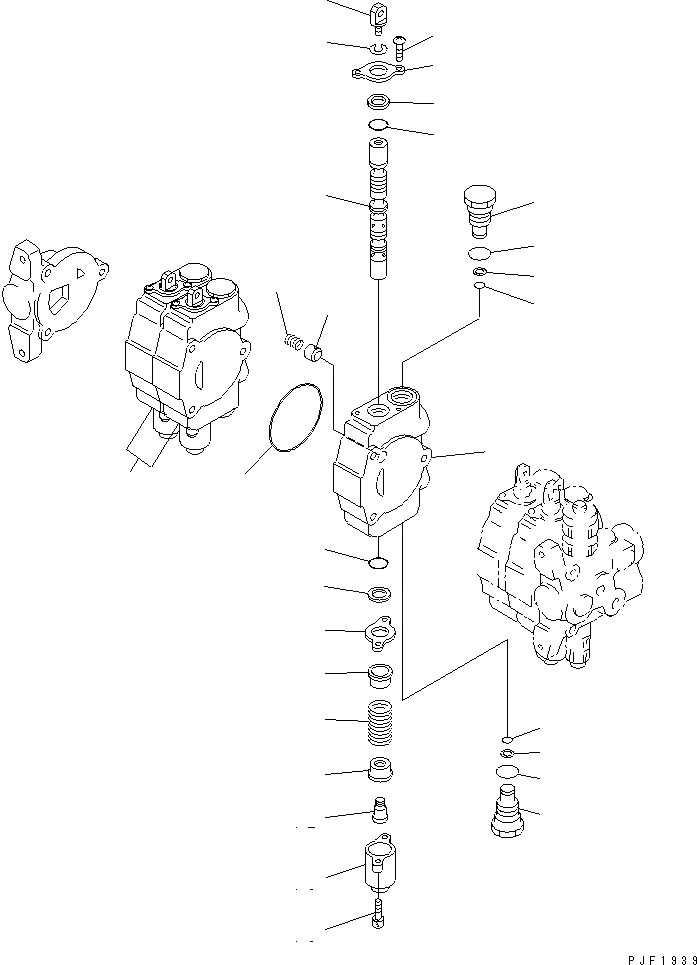 PJF1939