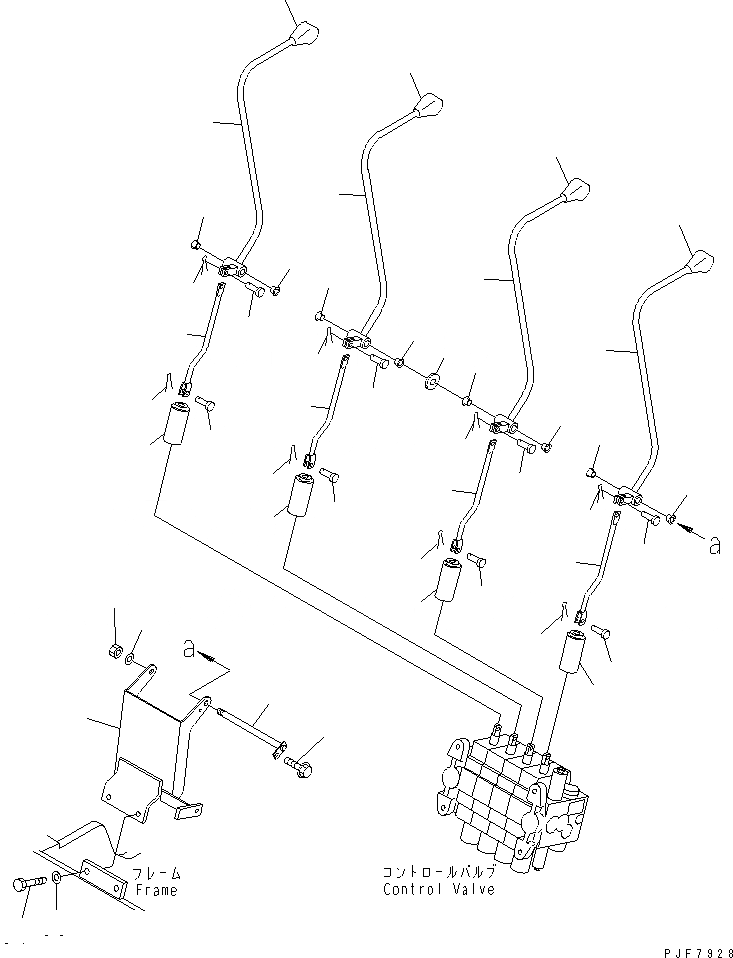 a

a

フレーム
Frame

コントロールバルブ
Control Valve

PJF7928