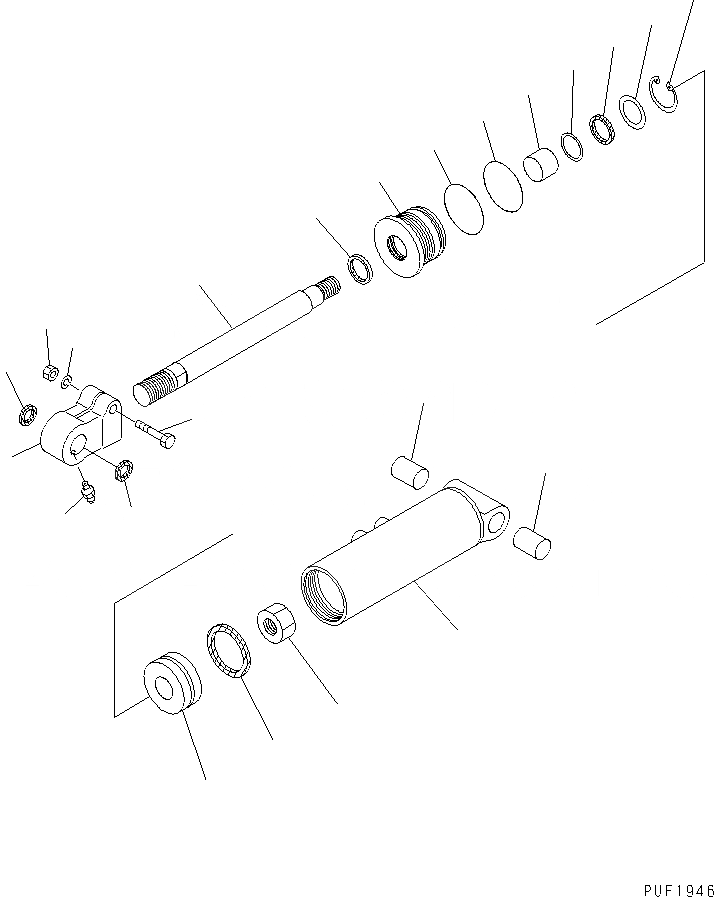 PUF1946