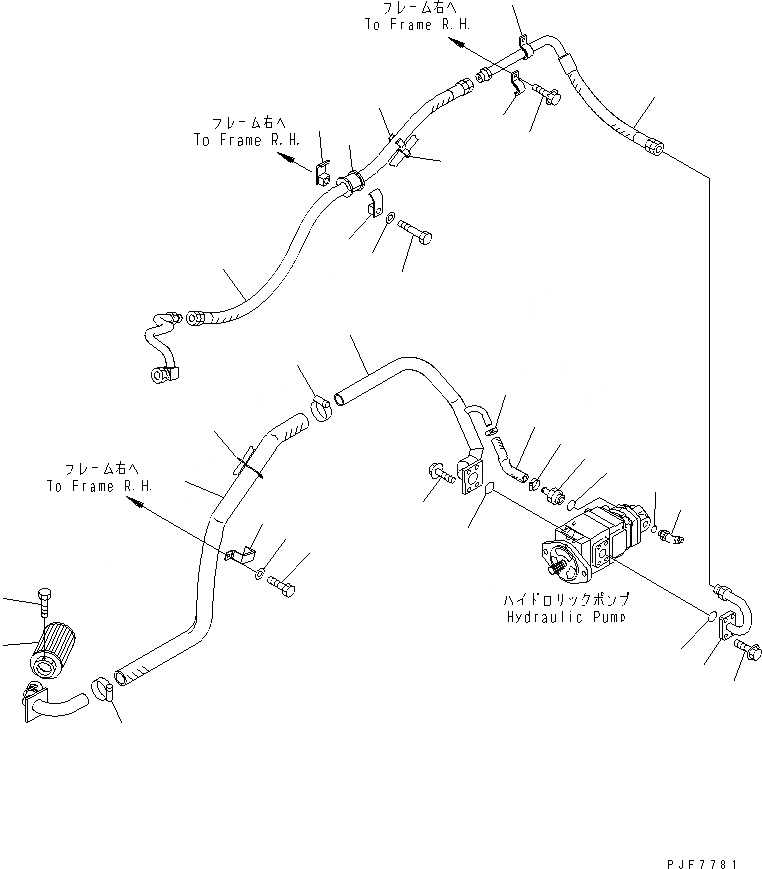 フレーム右へ
To Frame R.H.

フレーム右へ
To Frame R.H.

フレーム右へ
To Frame R.H.

ハイドロリックポンプ
Hydraulic Pump

PJF7781