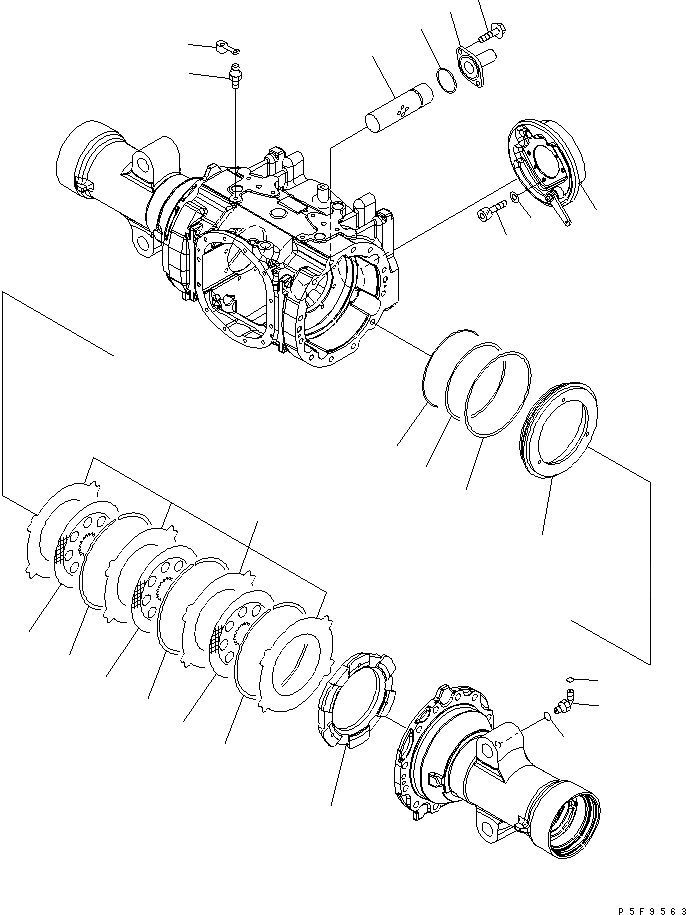 P5F9563