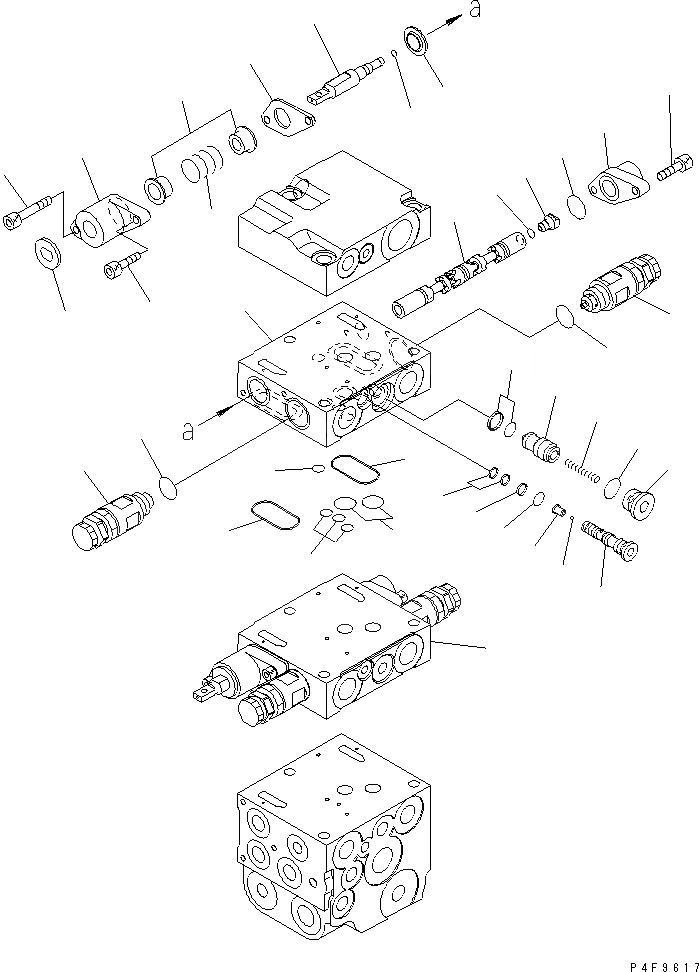 a
a
P4F9617