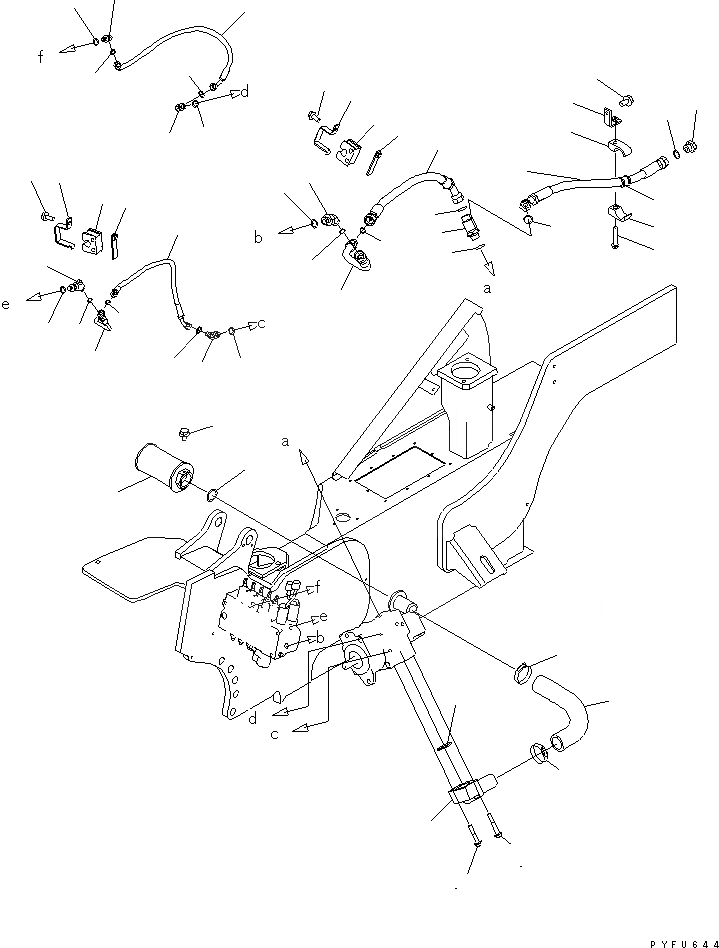 f
d
b
a
e
c
a
f
e
b
d
c
PYFU644