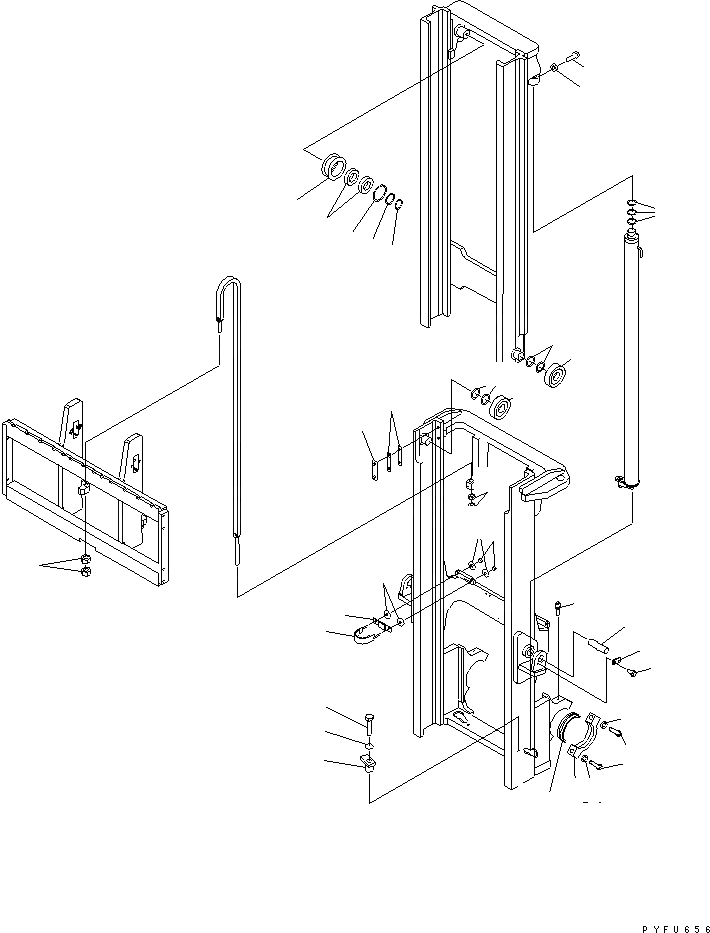 PYFU656