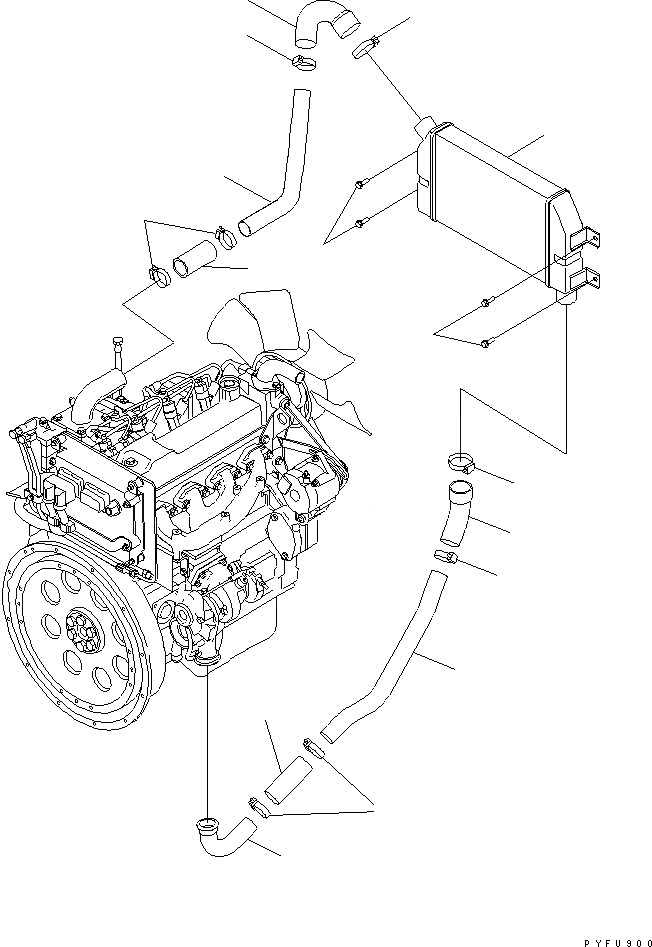 PYFU900