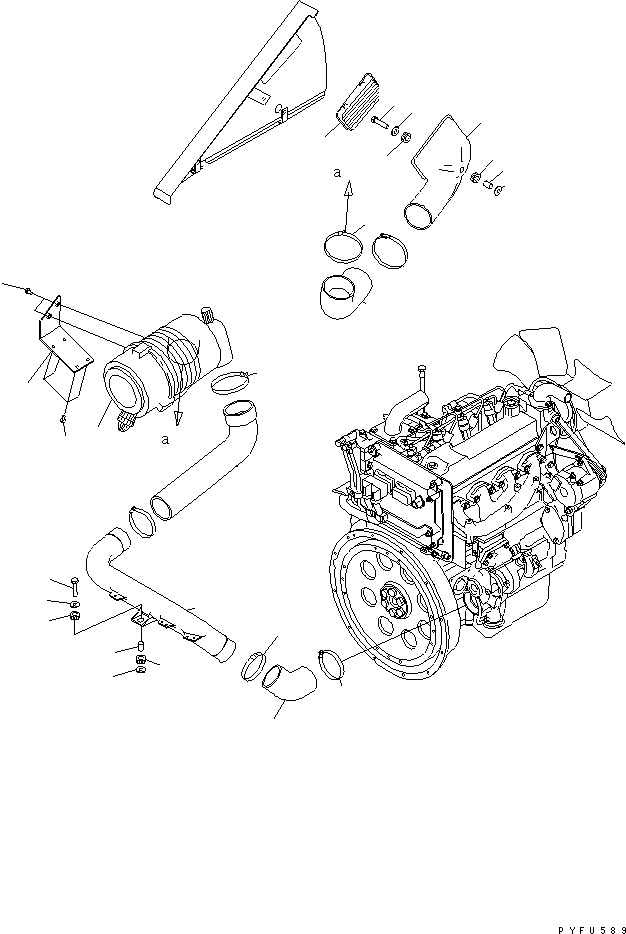 a

a

PYFU589