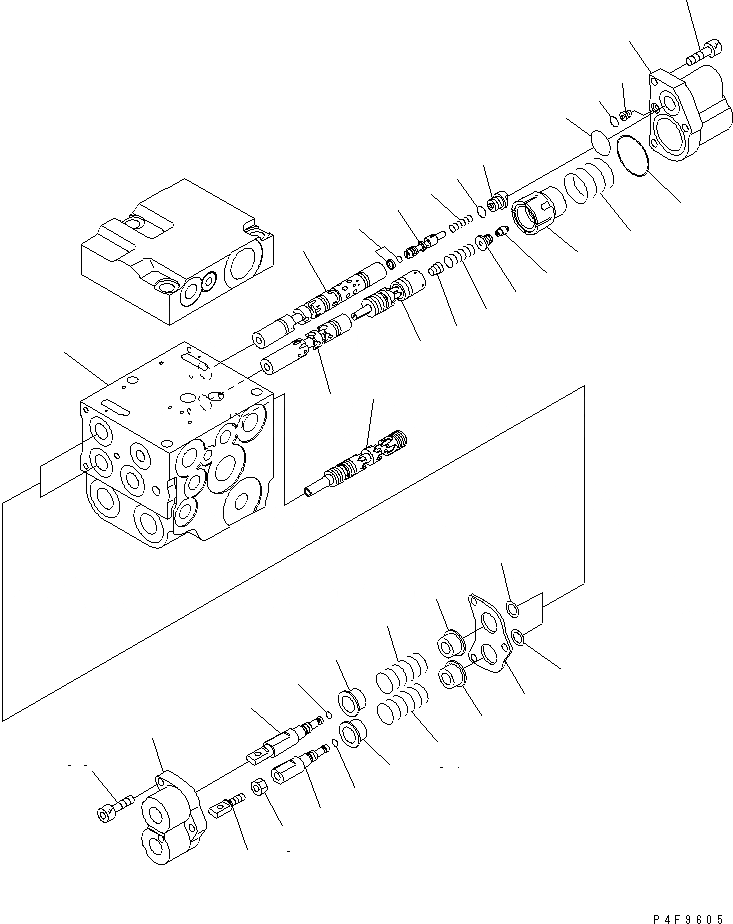 P4F9605