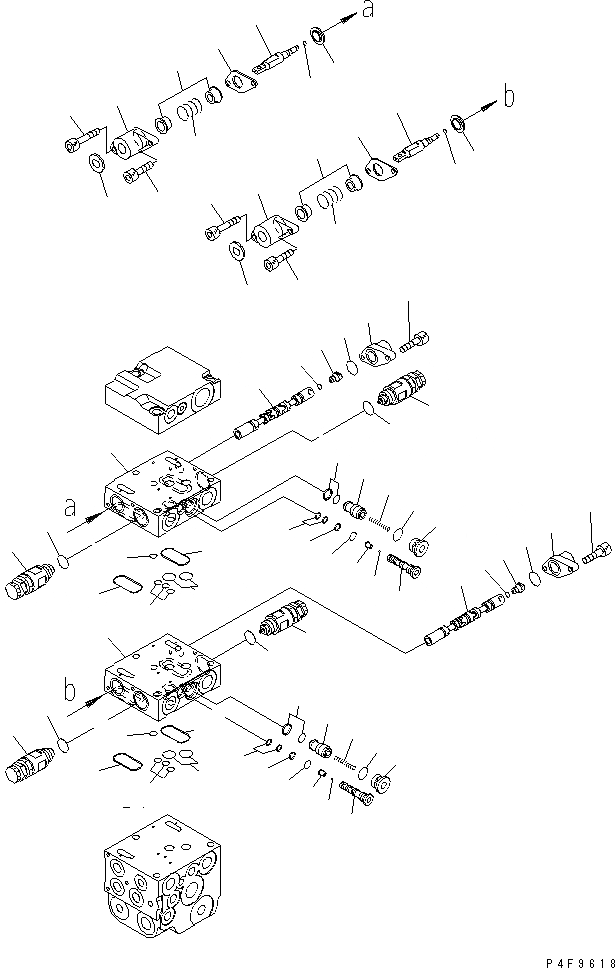 a
b
a
b
P4F9618