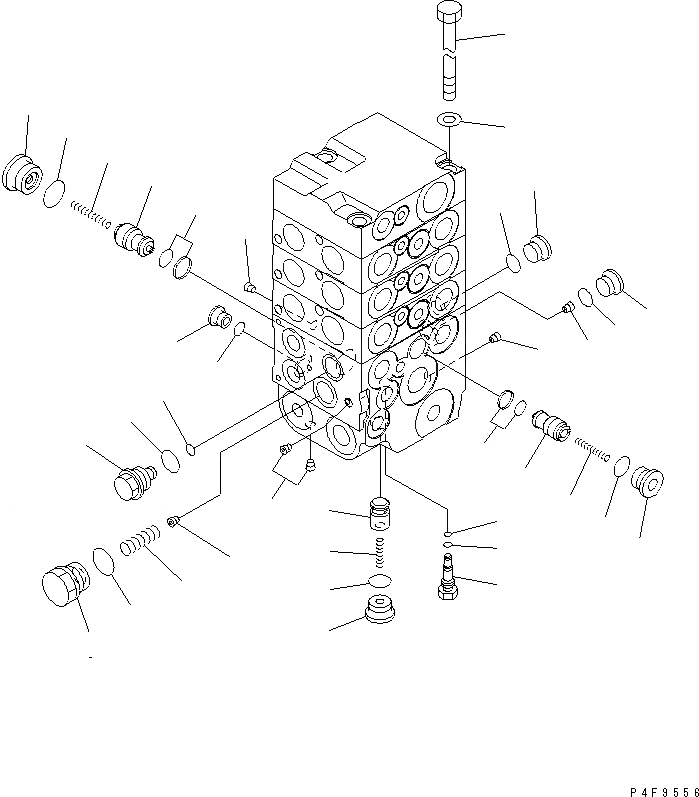 P4F9556