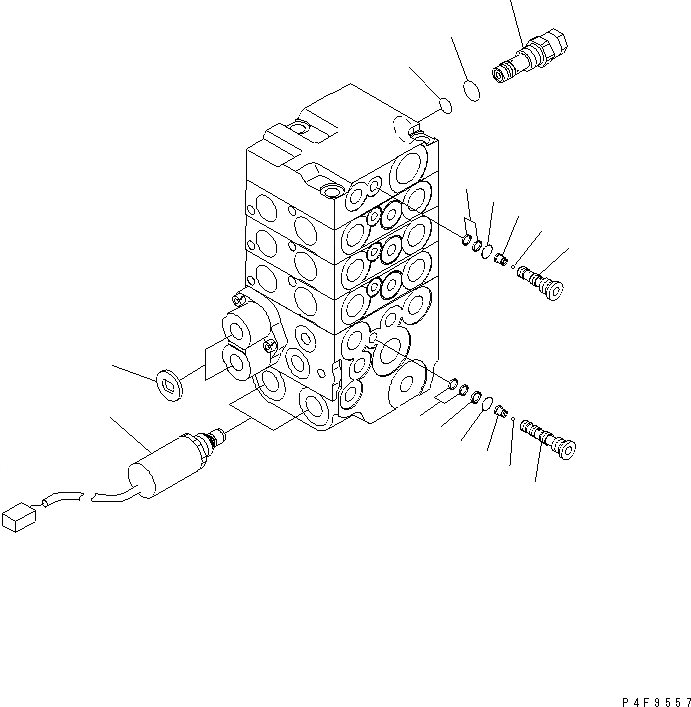 P4F9557