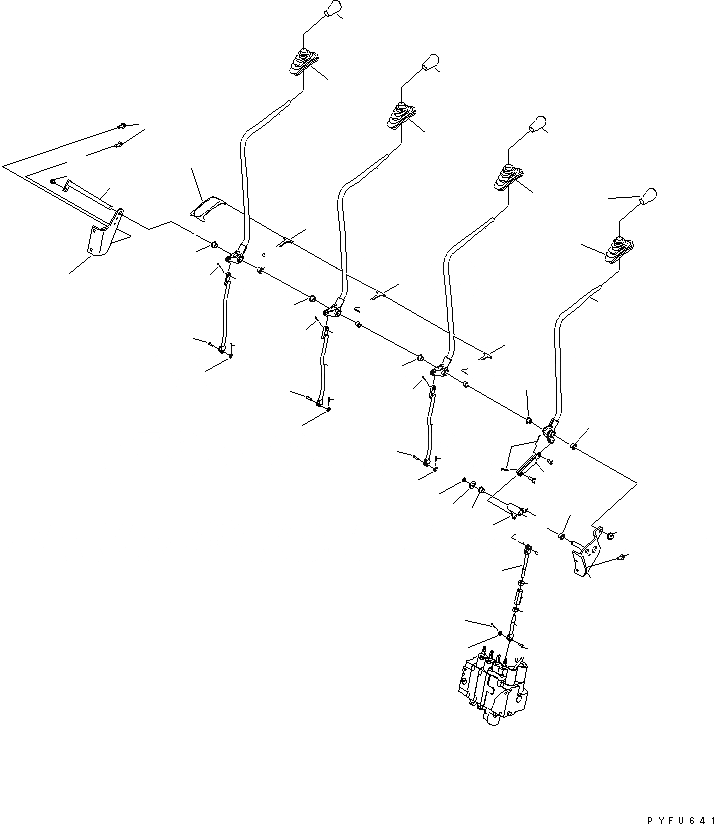 PYFU641