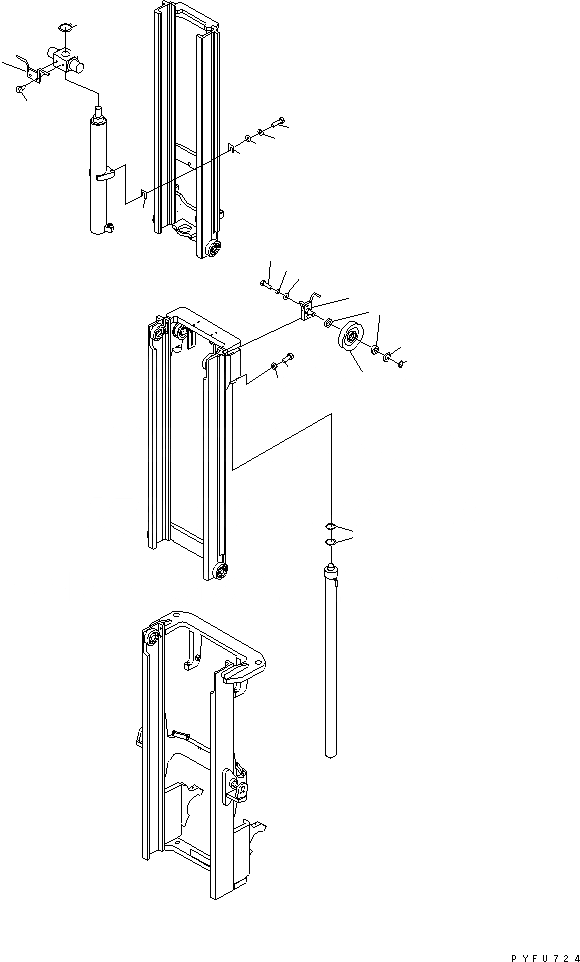 PYFU724