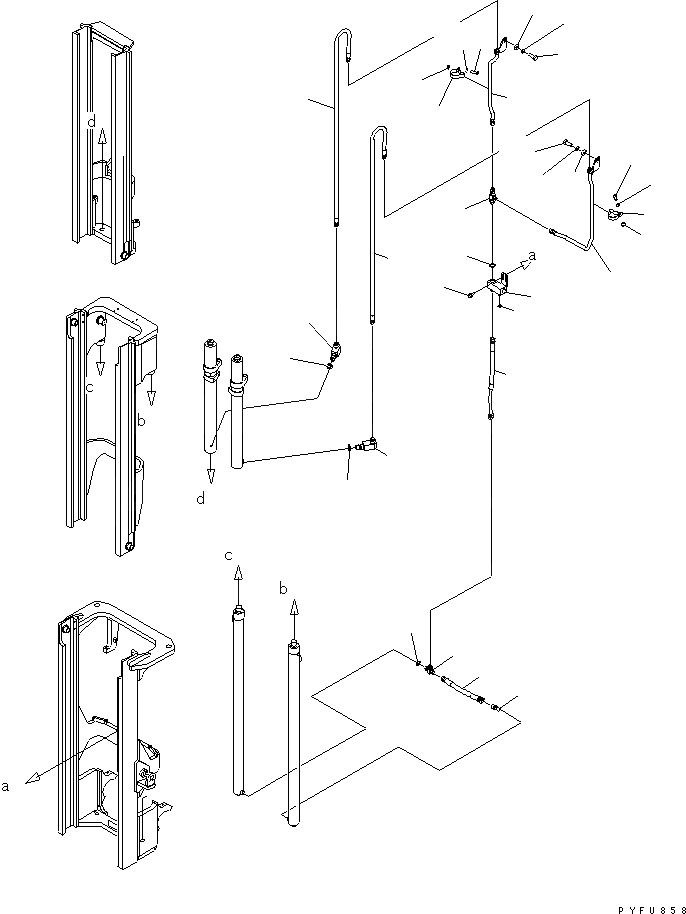 d
c
b
a
d
c
b
a
PYFU858