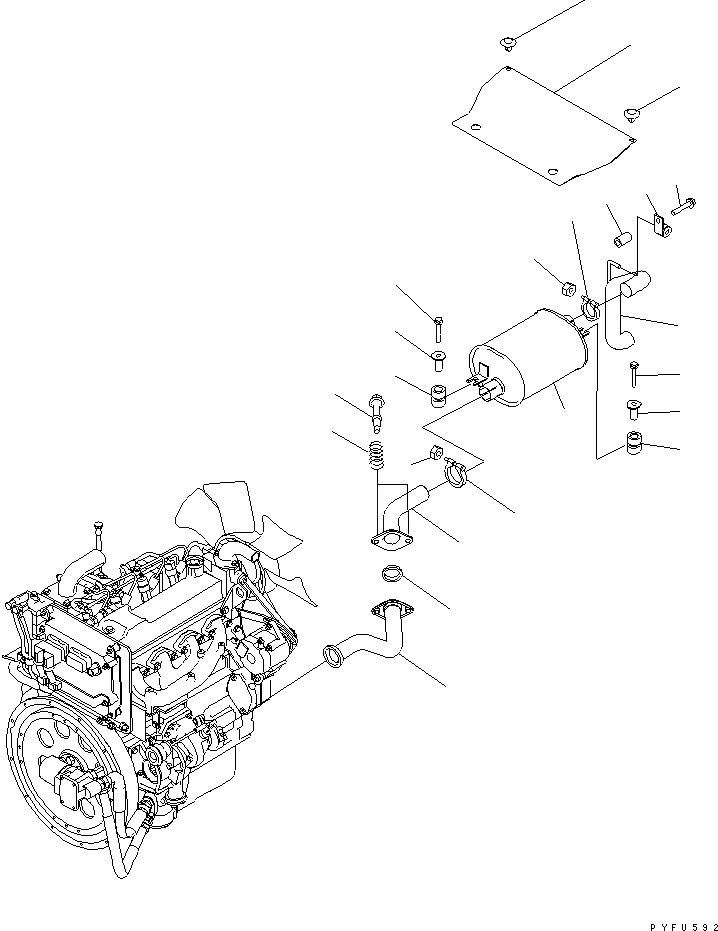 PYFU592