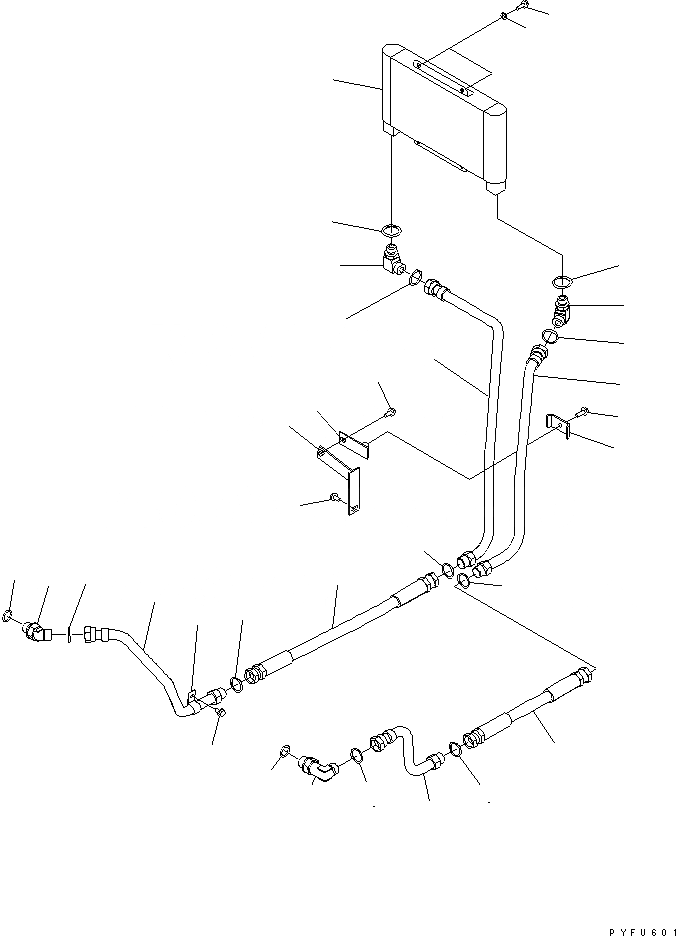 PYFU601