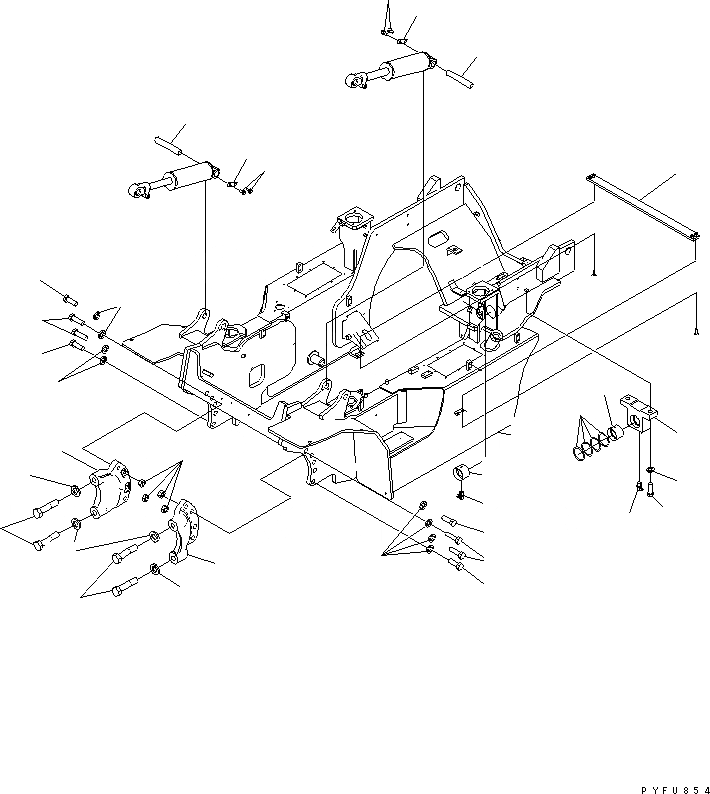 PYFU854