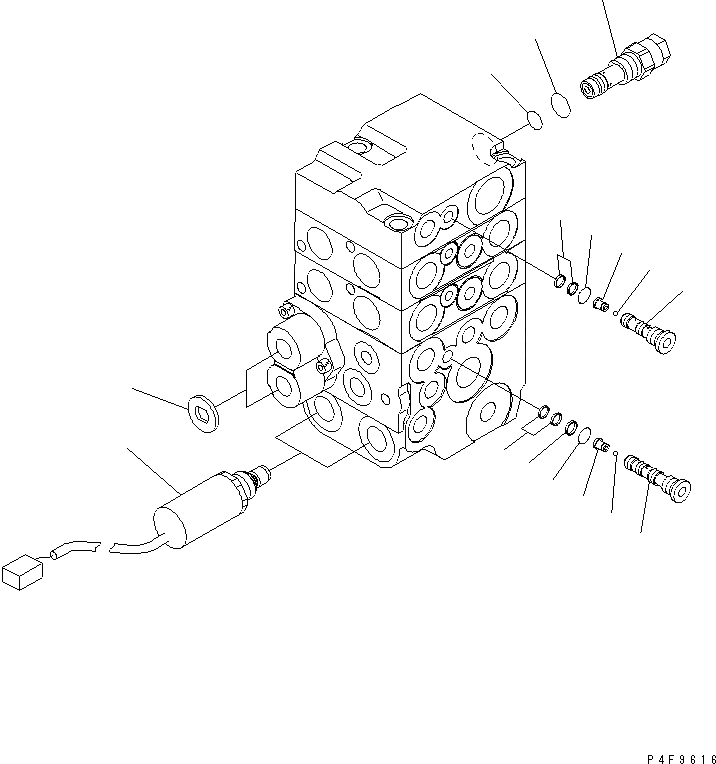 P4F9616