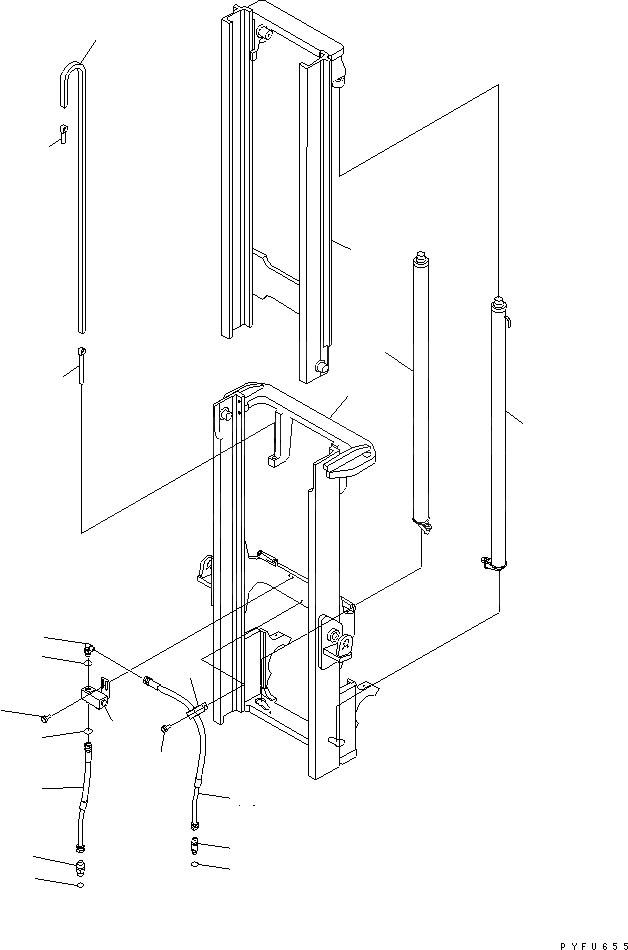 PYFU655