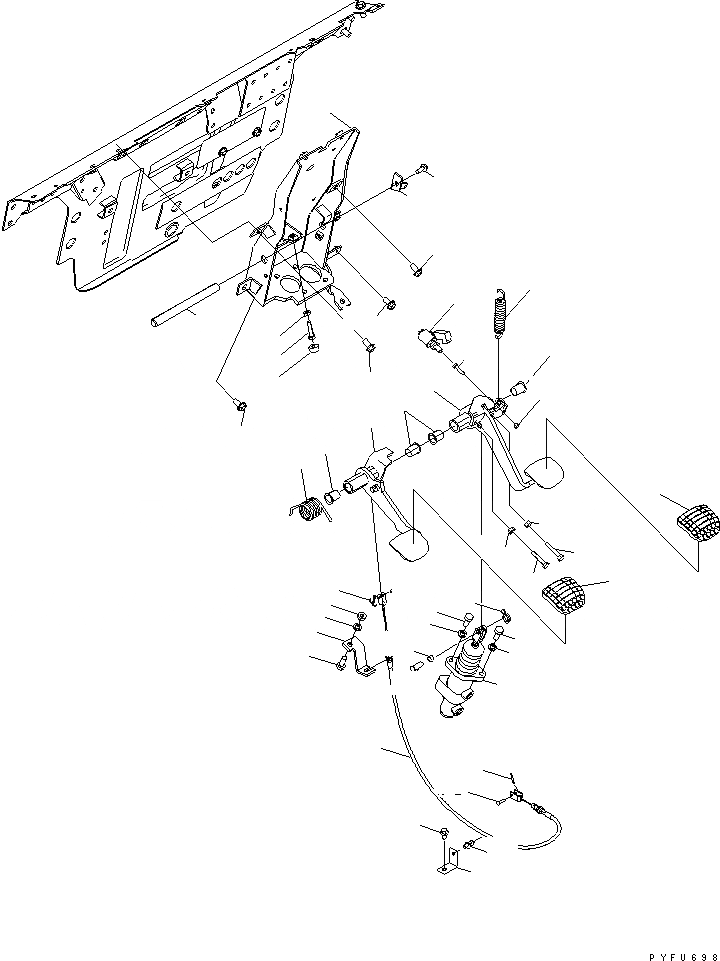 PYFU698