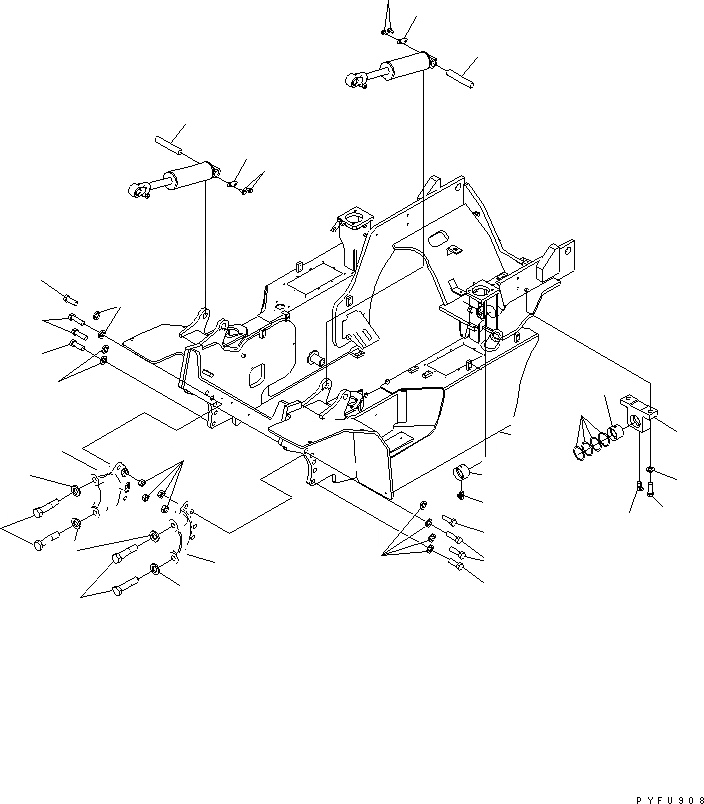 PYFU908